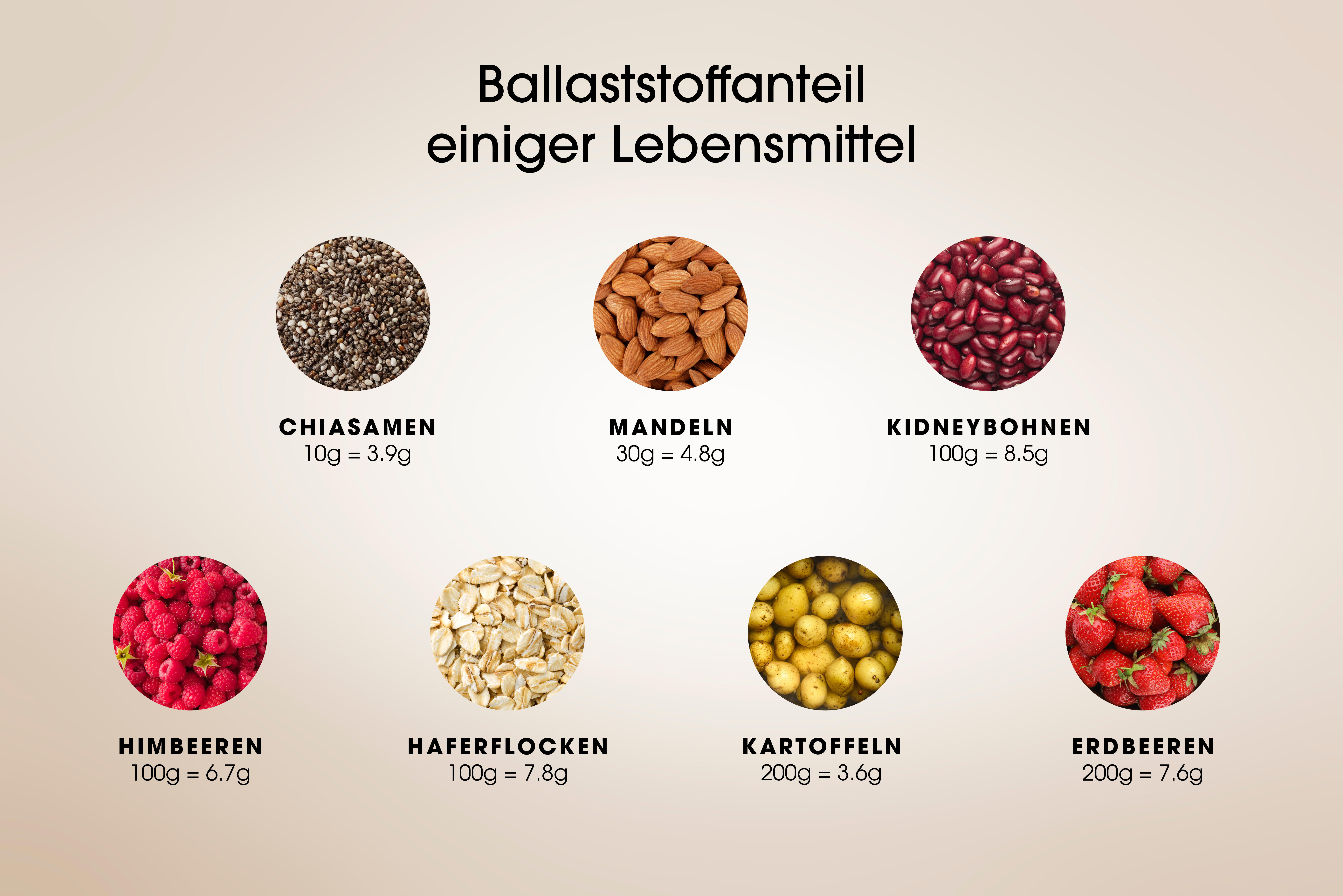 Ballaststoffanteil einiger Lebensmittel

CHIASAMEN
10g = 3.9g

MANDELN
30g = 4.8g

KIDNEYBOHNEN
100g = 8.5g

HIMBEEREN
100g = 6.7g

HAFERFLOCKEN
100g = 7.8g

KARTOFFELN
200g = 3.6g

ERDBEEREN
200g = 7.6g